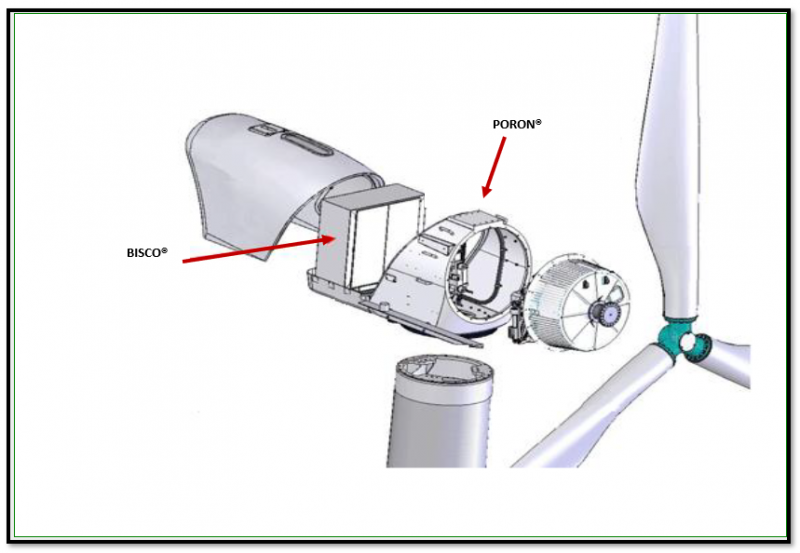 PORON®

BISCO®