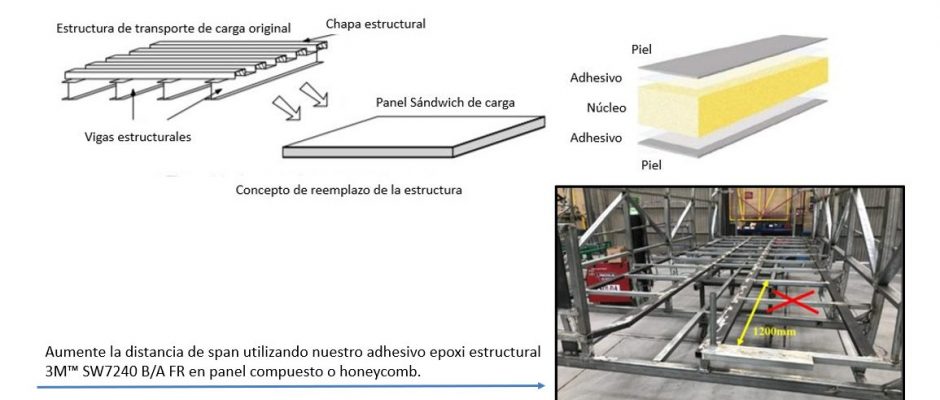 Estructura de transporte de carga original

Chapa estructural

Vigas estructurales

Panel Sándwich de carga

Concepto de reemplazo de la estructura

Piel

Adhesivo

Núcleo

Adhesivo

Piel

1200mm

Aumente la distancia de span utilizando nuestro adhesivo epoxi estructural 3M™ SW7240 B/A FR en panel compuesto o honeycomb.