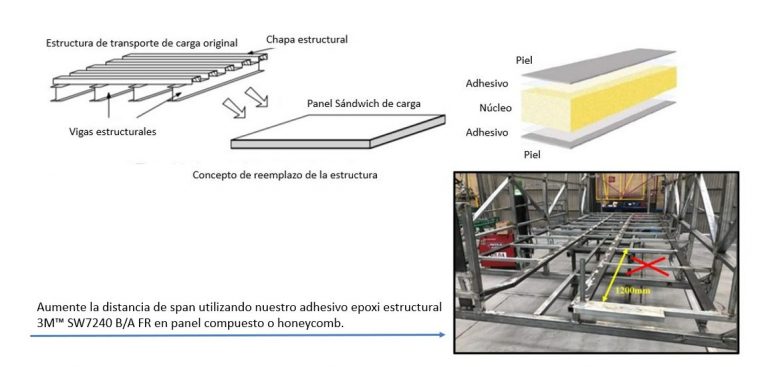 Estructura de transporte de carga original

Chapa estructural

Vigas estructurales

Panel Sándwich de carga

Concepto de reemplazo de la estructura

Piel

Adhesivo

Núcleo

Adhesivo

Piel

1200mm

Aumente la distancia de span utilizando nuestro adhesivo epoxi estructural 3M™ SW7240 B/A FR en panel compuesto o honeycomb.