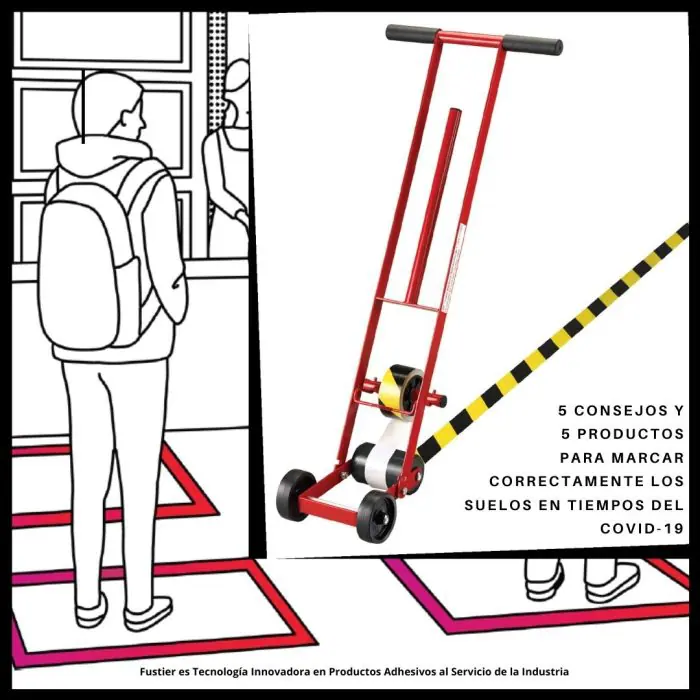 5 CONSEJOS Y 5 PRODUCTOS PARA MARCAR CORRECTAMENTE LOS SUELOS EN TIEMPOS DEL COVID-19

Fustier es Tecnología Innovadora en Productos Adhesivos al Servicio de la Industria